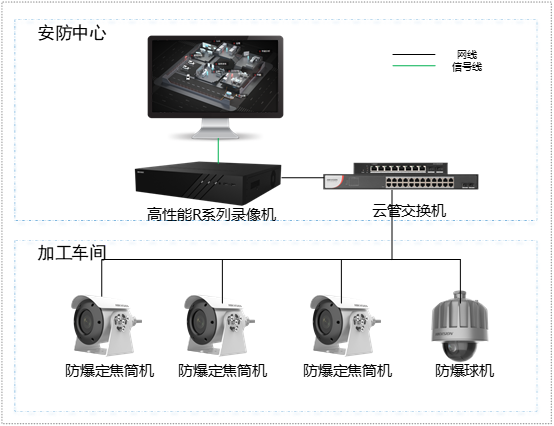 安防中心

网线
信号线

高性能R系列录像机

云管交换机

加工车间

防爆定焦筒机

防爆定焦筒机

防爆定焦筒机

防爆球机